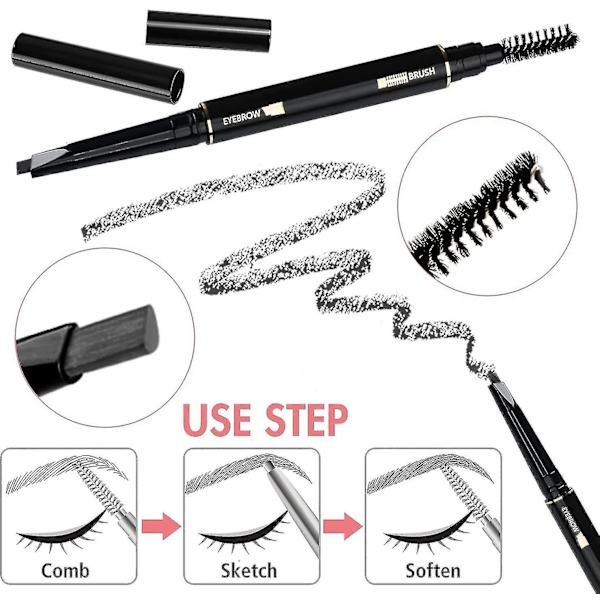 EYEBROW

BRUSH

USE STEP

Comb

Sketch

Soften

EYEBROW