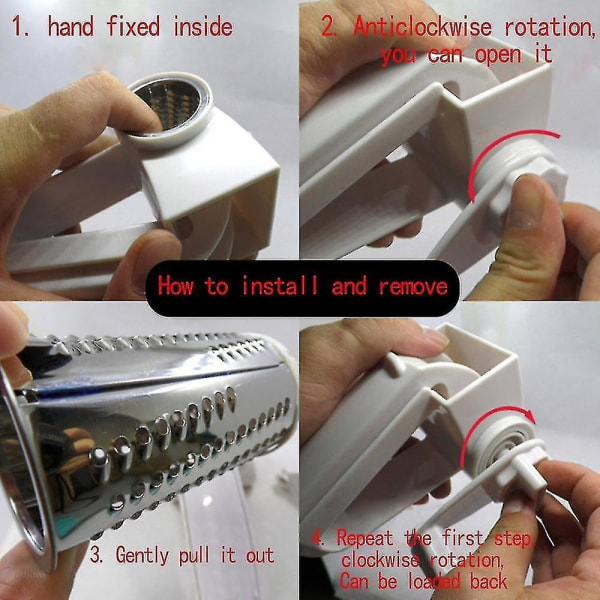 1. hand fixed inside

2. Anticlockwise rotation, you can open it

How to install and remove

3. Gently pull it out

4. Repeat the first step, clockwise rotation, Can be loaded back