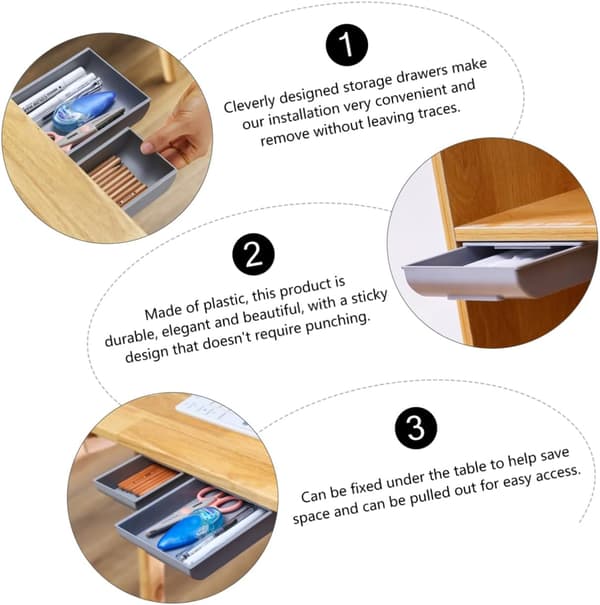 1

Cleverly designed storage drawers make our installation very convenient and remove without leaving traces.

2

Made of plastic, this product is durable, elegant and beautiful, with a sticky design that doesn't require punching.

3

Can be fixed under the table to help save space and can be pulled out for easy access.