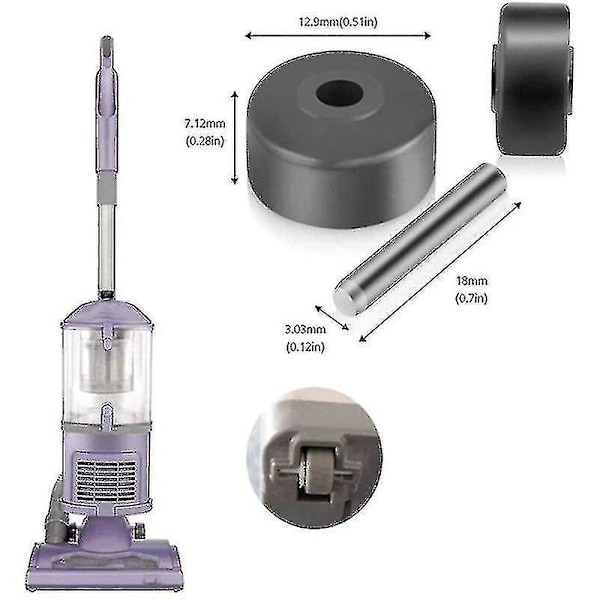 12.9mm(0.51in)

7.12mm
(0.28in)

18mm
(0.7in)

3.03mm
(0.12in)