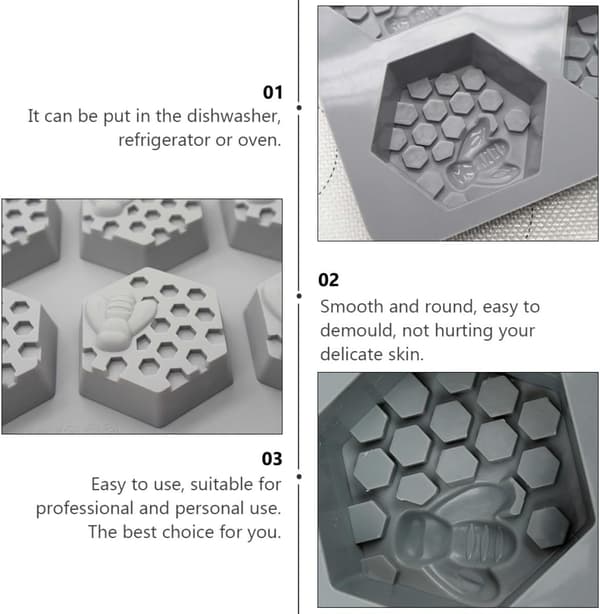 01
It can be put in the dishwasher, refrigerator or oven.

02
Smooth and round, easy to demould, not hurting your delicate skin.

03
Easy to use, suitable for professional and personal use. The best choice for you.