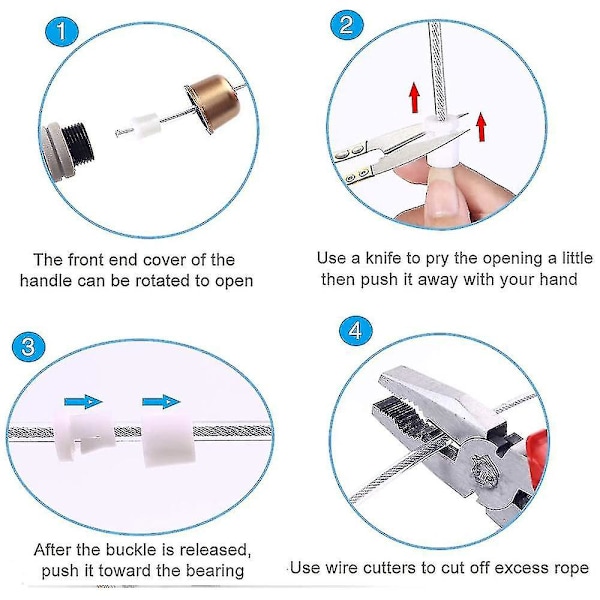 1

The front end cover of the handle can be rotated to open

2

Use a knife to pry the opening a little then push it away with your hand

3

After the buckle is released, push it toward the bearing

4

Use wire cutters to cut off excess rope