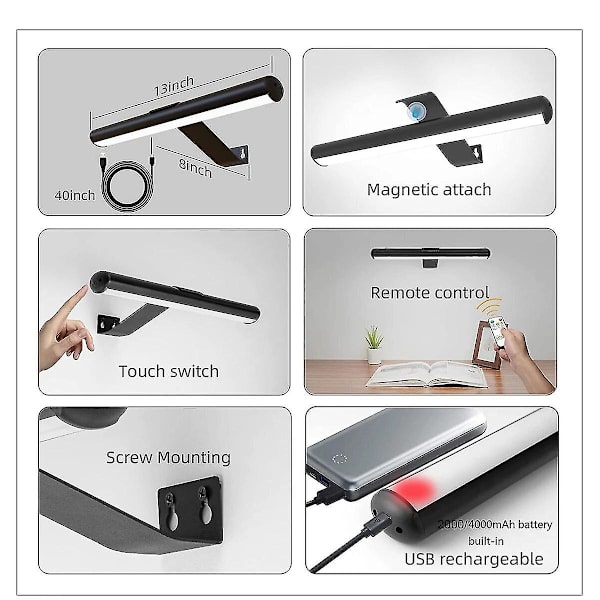 13inch

8inch

40inch

Magnetic attach

Touch switch

Remote control

Screw Mounting

2000/4000mAh battery built-in

USB rechargeable