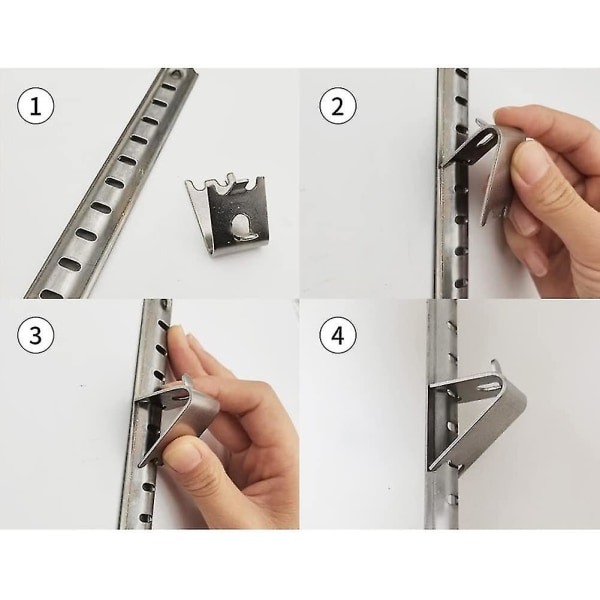 1
2
3
4