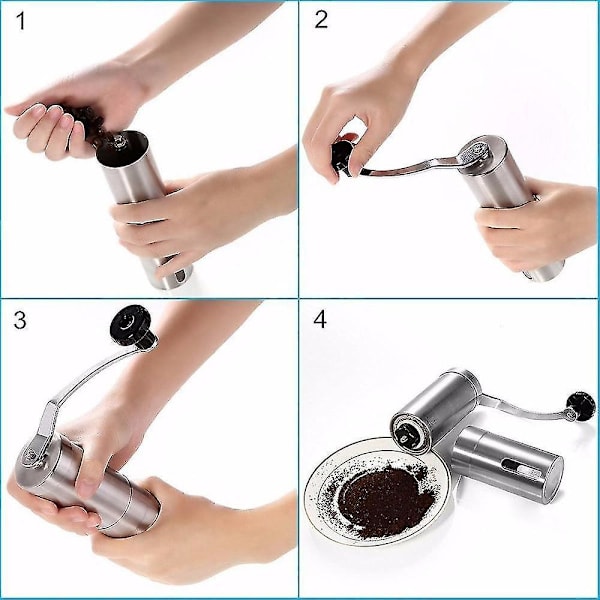 1

2

3

4