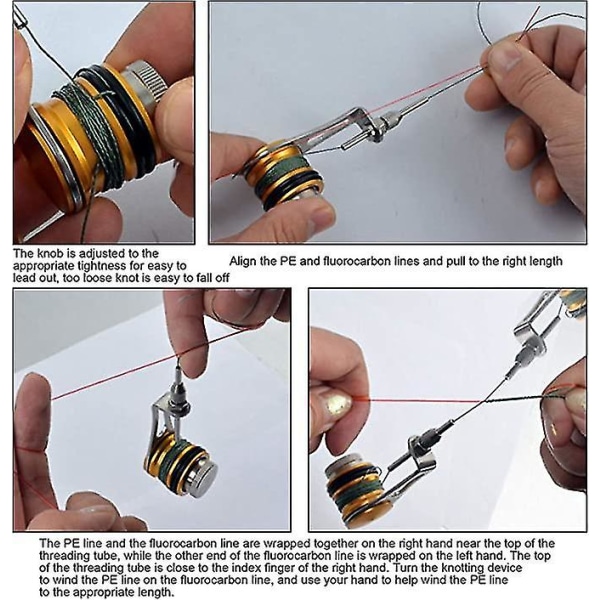 The knob is adjusted to the appropriate tightness for easy to lead out, too loose knot is easy to fall off

Align the PE and fluorocarbon lines and pull to the right length

The PE line and the fluorocarbon line are wrapped together on the right hand near the top of the threading tube, while the other end of the fluorocarbon line is wrapped on the left hand. The top of the threading tube is close to the index finger of the right hand. Turn the knotting device to wind the PE line on the fluorocarbon line, and use your hand to help wind the PE line to the appropriate length.