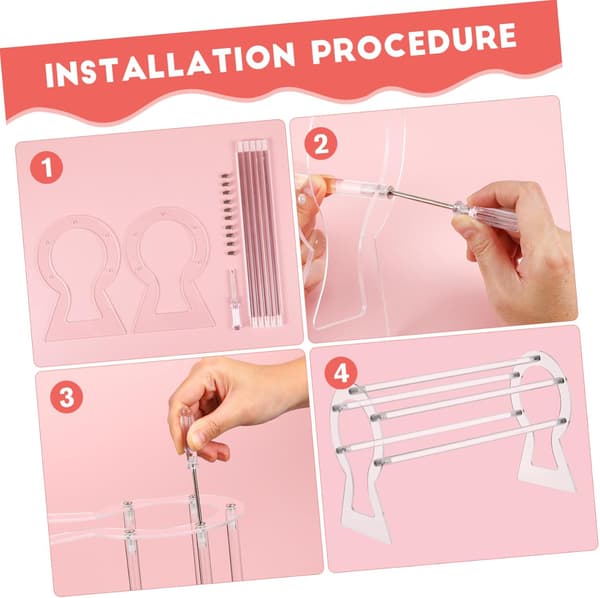 INSTALLATION PROCEDURE

1

2

3

4