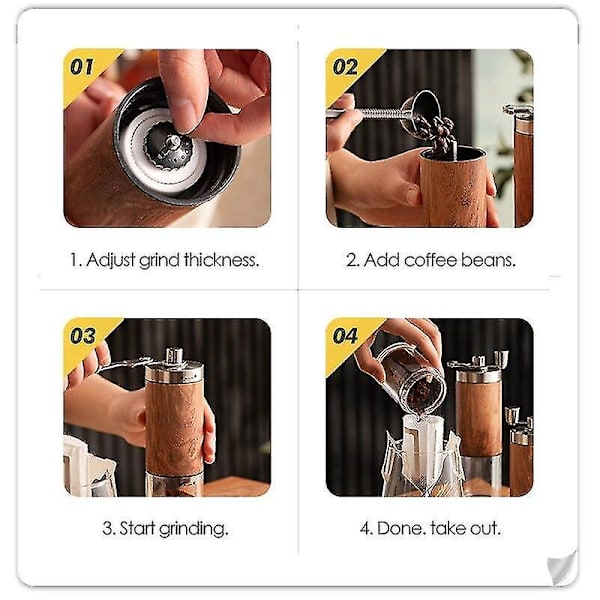 01

1. Adjust grind thickness.

02

2. Add coffee beans.

03

3. Start grinding.

04

4. Done. take out.