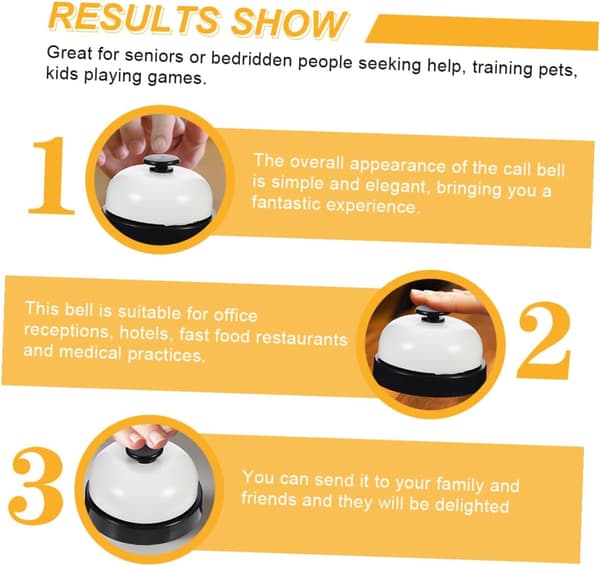 RESULTS SHOW

Great for seniors or bedridden people seeking help, training pets, kids playing games.

1

The overall appearance of the call bell is simple and elegant, bringing you a fantastic experience.

This bell is suitable for office receptions, hotels, fast food restaurants and medical practices.

2

3

You can send it to your family and friends and they will be delighted