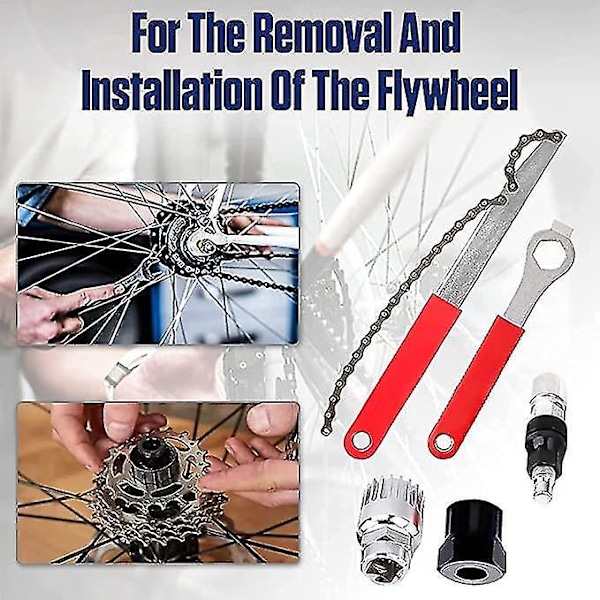 For The Removal And Installation Of The Flywheel