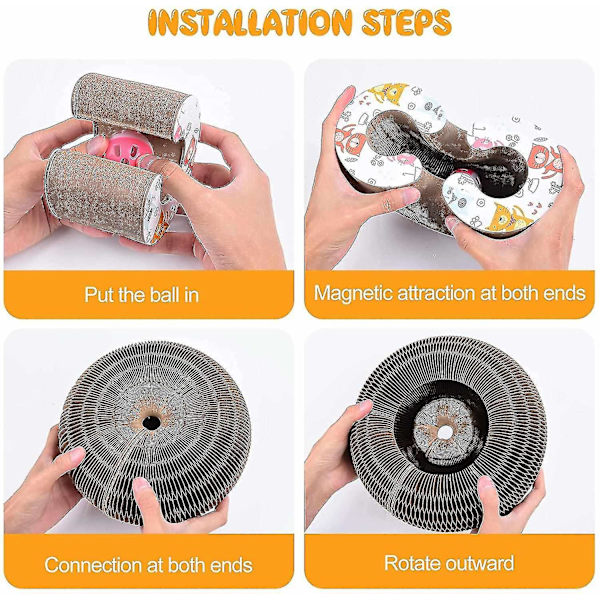 INSTALLATION STEPS

Put the ball in

Magnetic attraction at both ends

Connection at both ends

Rotate outward