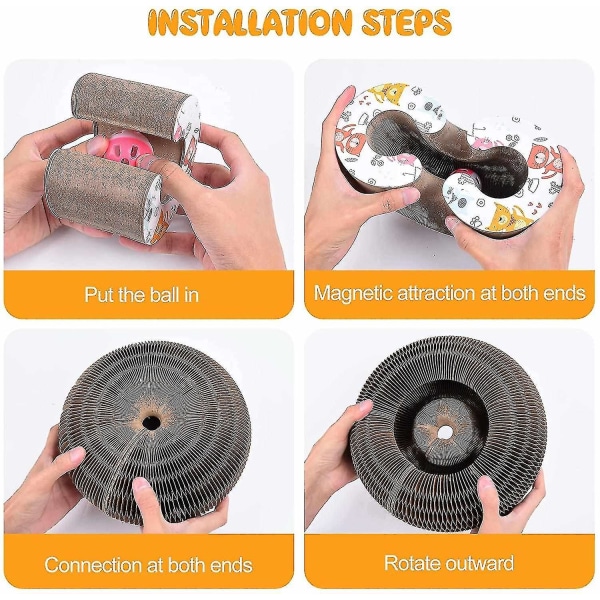 INSTALLATION STEPS

Put the ball in

Magnetic attraction at both ends

Connection at both ends

Rotate outward