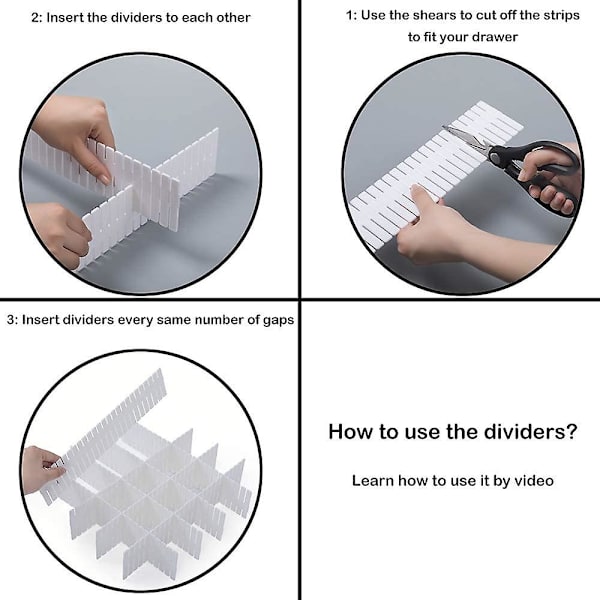 2: Insert the dividers to each other

1: Use the shears to cut off the strips to fit your drawer

3: Insert dividers every same number of gaps

How to use the dividers?

Learn how to use it by video