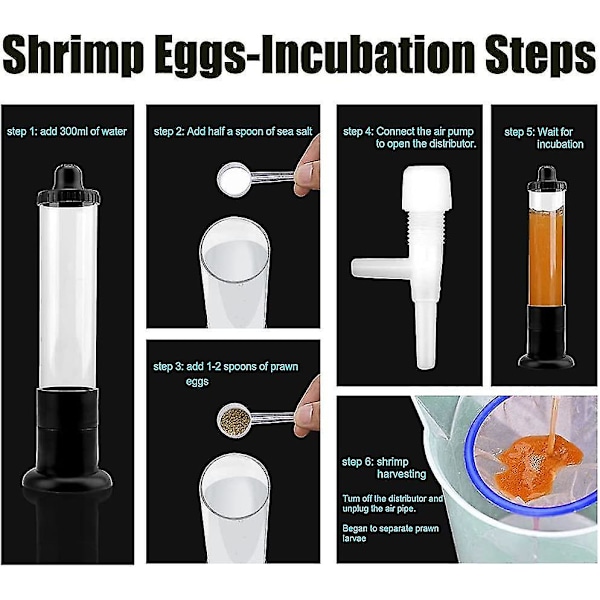 Shrimp Eggs-Incubation Steps

step 1: add 300ml of water

step 2: Add half a spoon of sea salt

step 3: add 1-2 spoons of prawn eggs

step 4: Connect the air pump to open the distributor.

step 5: Wait for incubation

step 6: shrimp harvesting

Turn off the distributor and unplug the air pipe.

Began to separate prawn larvae