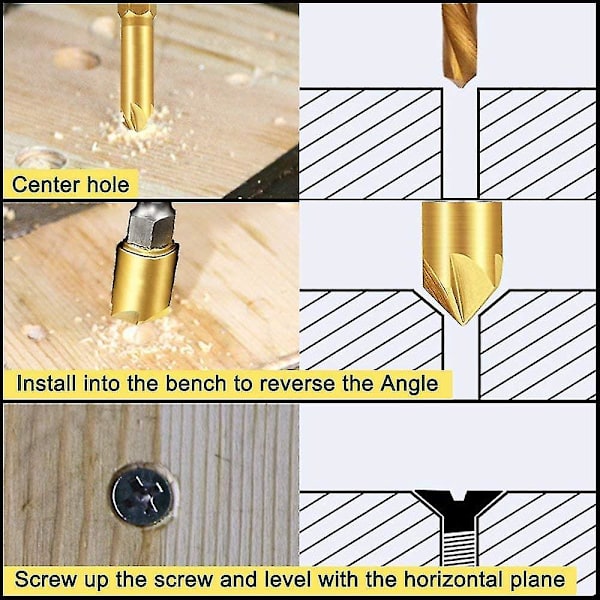 Center hole

Install into the bench to reverse the Angle

Screw up the screw and level with the horizontal plane