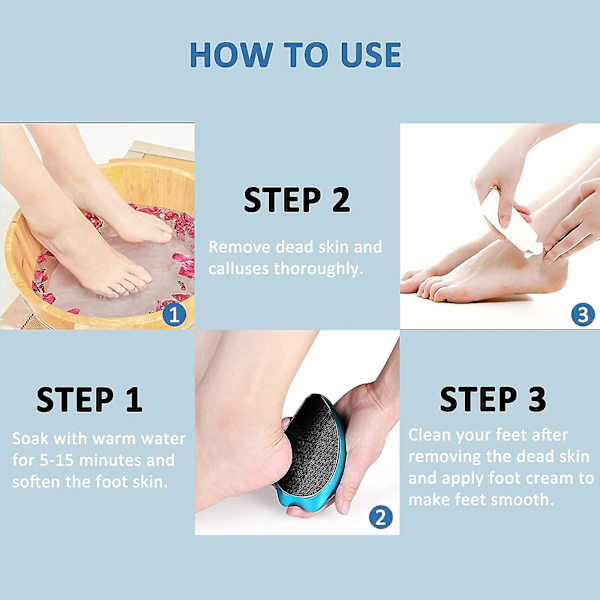 HOW TO USE

1

STEP 2

Remove dead skin and calluses thoroughly.

3

STEP 1

Soak with warm water for 5-15 minutes and soften the foot skin.

2

STEP 3

Clean your feet after removing the dead skin and apply foot cream to make feet smooth.