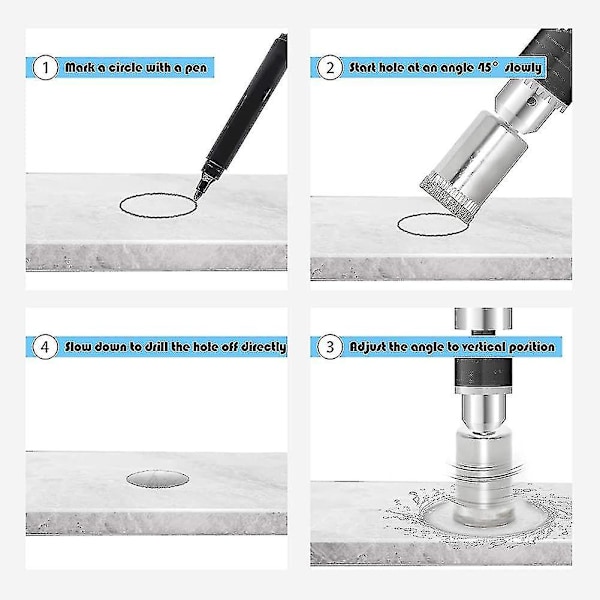 1 Mark a circle with a pen

2 Start hole at an angle 45° slowly

4 Slow down to drill the hole off directly

3 Adjust the angle to vertical position