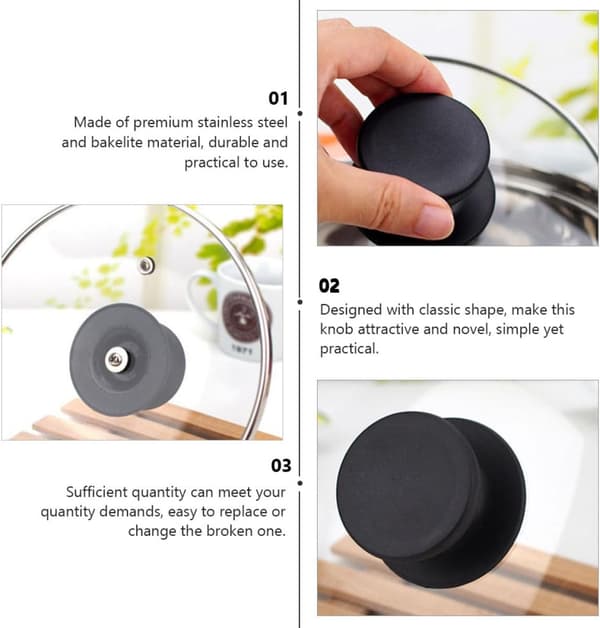 01

Made of premium stainless steel and bakelite material, durable and practical to use.

02

Designed with classic shape, make this knob attractive and novel, simple yet practical.

03

Sufficient quantity can meet your quantity demands, easy to replace or change the broken one.