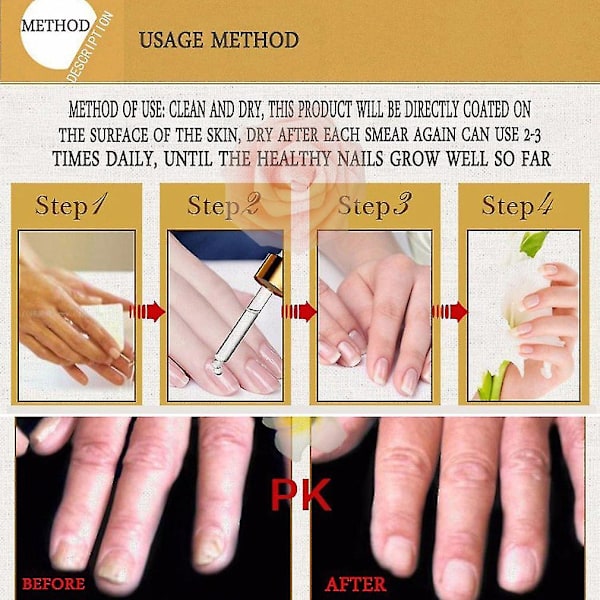 METHOD
DESCRIPTION

USAGE METHOD

METHOD OF USE: CLEAN AND DRY, THIS PRODUCT WILL BE DIRECTLY COATED ON THE SURFACE OF THE SKIN, DRY AFTER EACH SMEAR AGAIN CAN USE 2-3 TIMES DAILY, UNTIL THE HEALTHY NAILS GROW WELL SO FAR

Step1

Step2

Step3

Step4

PK

BEFORE

AFTER