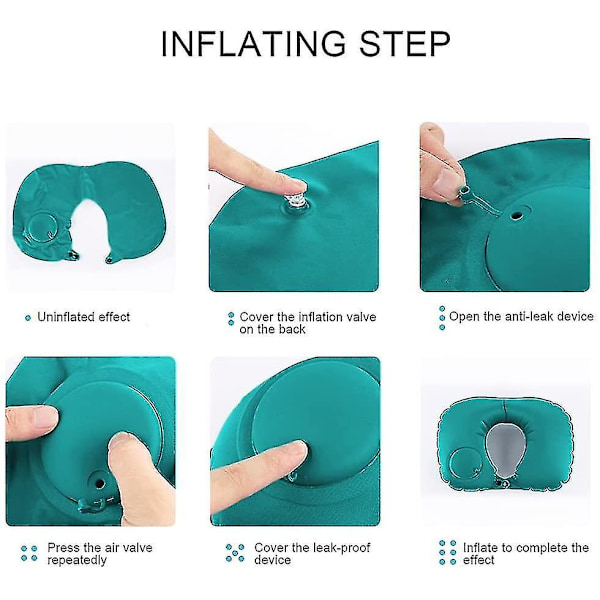 INFLATING STEP

Uninflated effect

Cover the inflation valve on the back

Open the anti-leak device

Press the air valve repeatedly

Cover the leak-proof device

Inflate to complete the effect