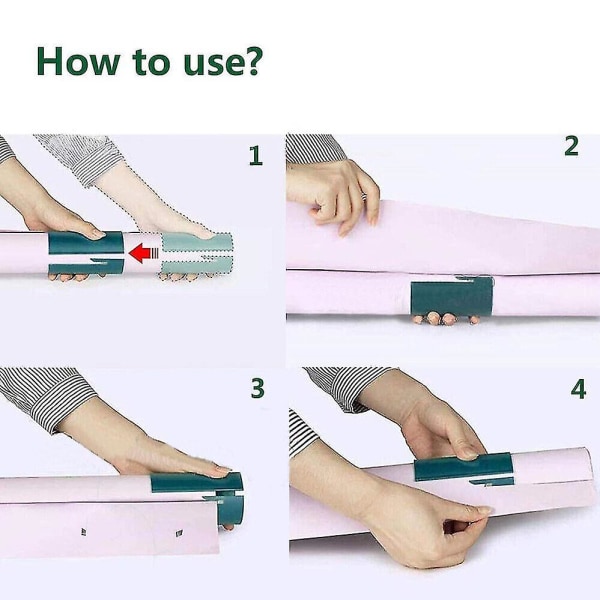 How to use?

1

2

3

4