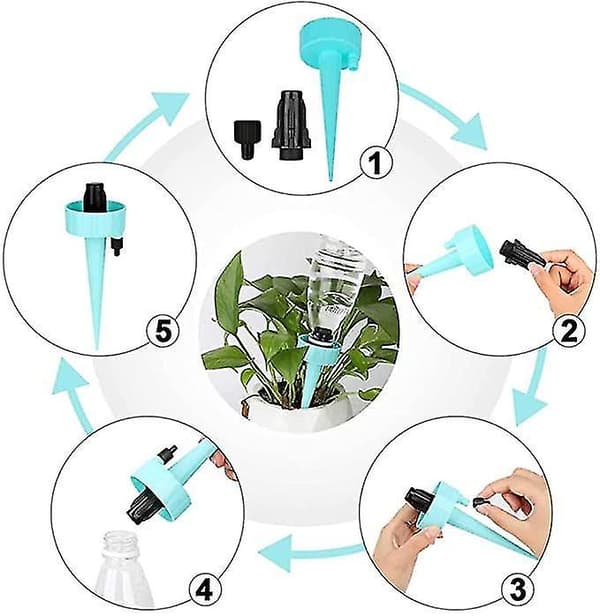 1

2

3

4

5