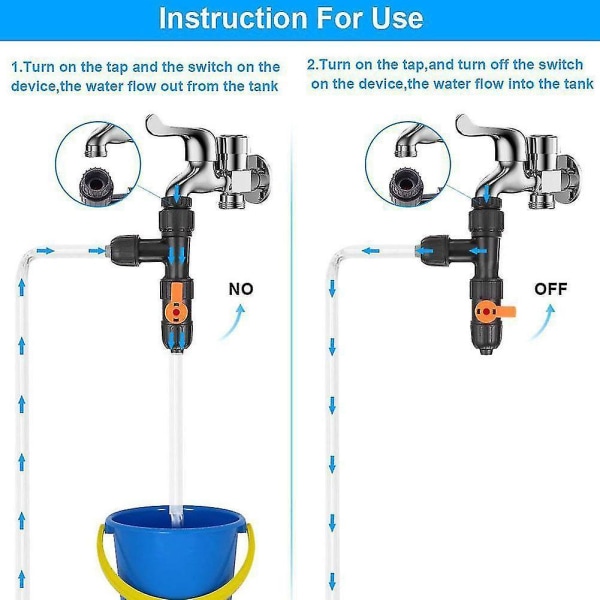 Instruction For Use

1.Turn on the tap and the switch on the device,the water flow out from the tank

NO

2.Turn on the tap,and turn off the switch on the device,the water flow into the tank

OFF