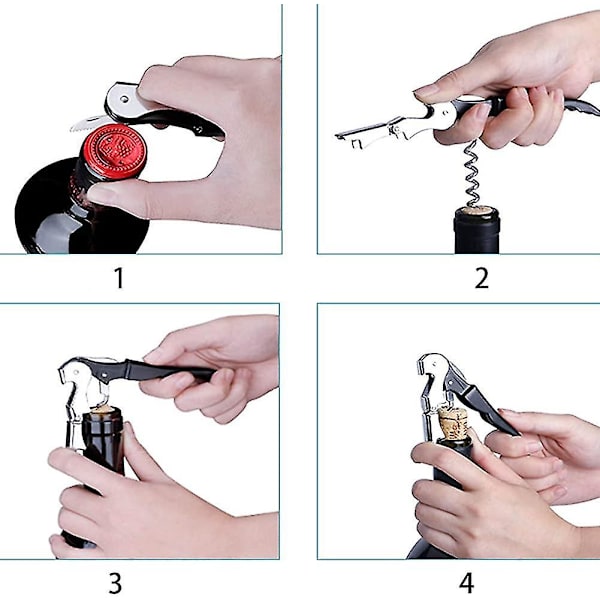 1

2

3

4