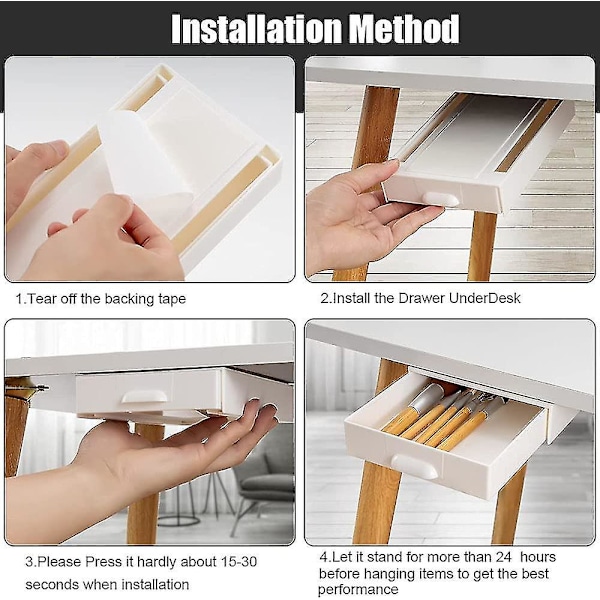 Installation Method

1.Tear off the backing tape

2.Install the Drawer UnderDesk

3.Please Press it hardly about 15-30 seconds when installation

4.Let it stand for more than 24 hours before hanging items to get the best performance