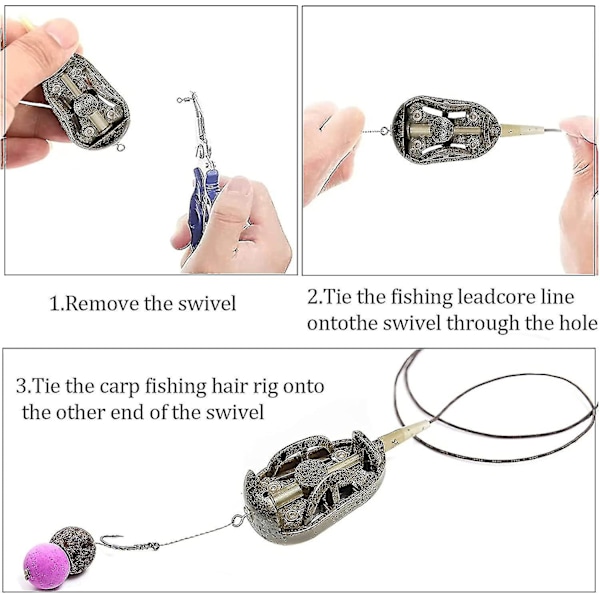 1.Remove the swivel

2.Tie the fishing leadcore line ontothe swivel through the hole

3.Tie the carp fishing hair rig onto the other end of the swivel