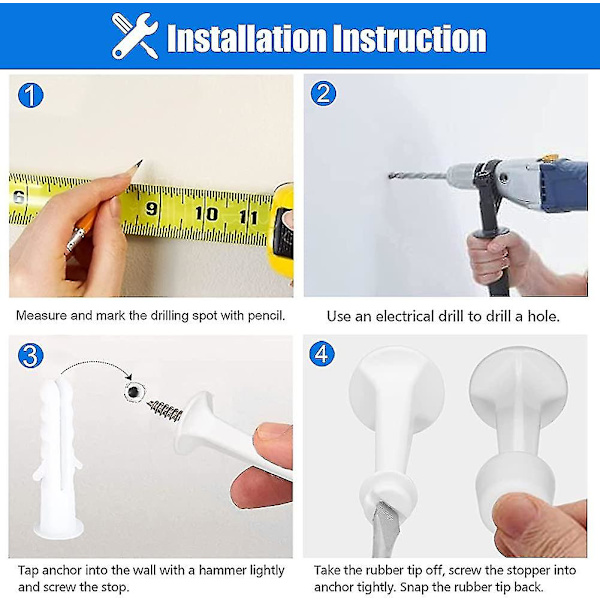 Installation Instruction

1

6 9 10 11

Measure and mark the drilling spot with pencil.

2

Use an electrical drill to drill a hole.

3

Tap anchor into the wall with a hammer lightly and screw the stop.

4

Take the rubber tip off, screw the stopper into anchor tightly. Snap the rubber tip back.