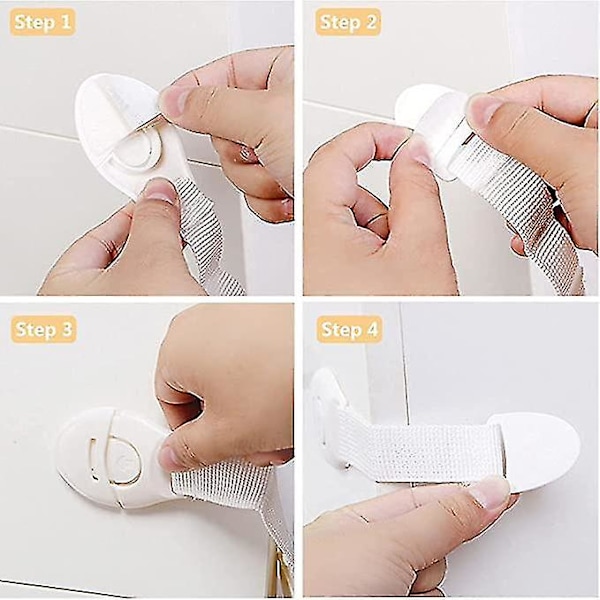 Step 1

Step 2

Step 3

Step 4