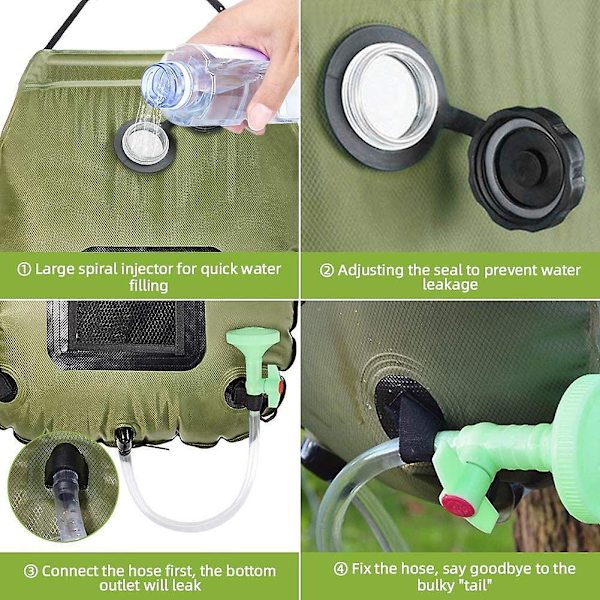 ① Large spiral injector for quick water filling

② Adjusting the seal to prevent water leakage

③ Connect the hose first, the bottom outlet will leak

④ Fix the hose, say goodbye to the bulky "tail"