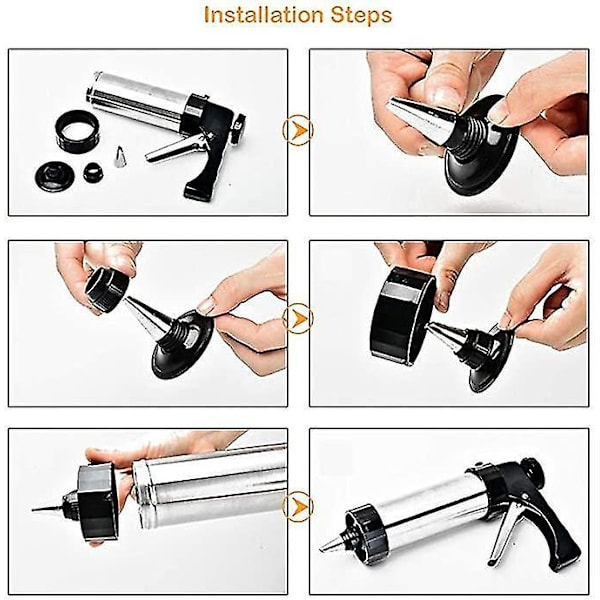 Installation Steps