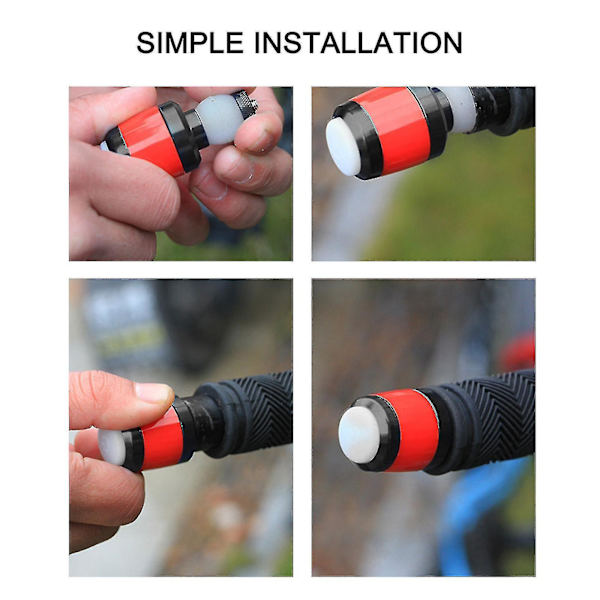 SIMPLE INSTALLATION