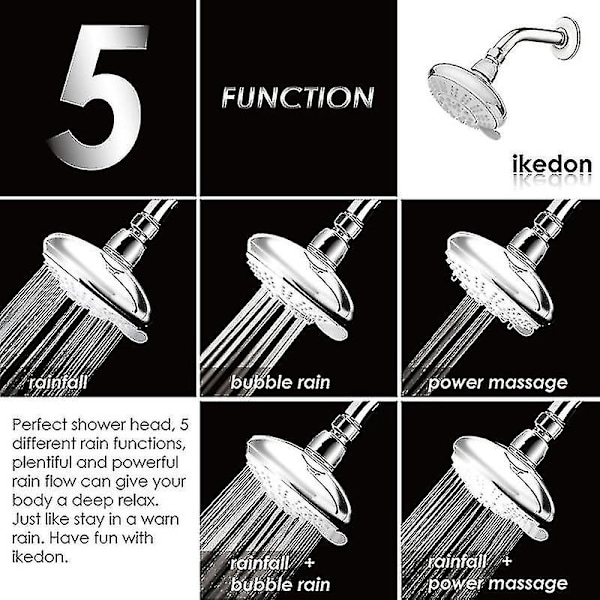 5

FUNCTION

ikedon

rainfall

bubble rain

power massage

Perfect shower head, 5 different rain functions, plentiful and powerful rain flow can give your body a deep relax. Just like stay in a warn rain. Have fun with ikedon.

rainfall + bubble rain

rainfall + power massage