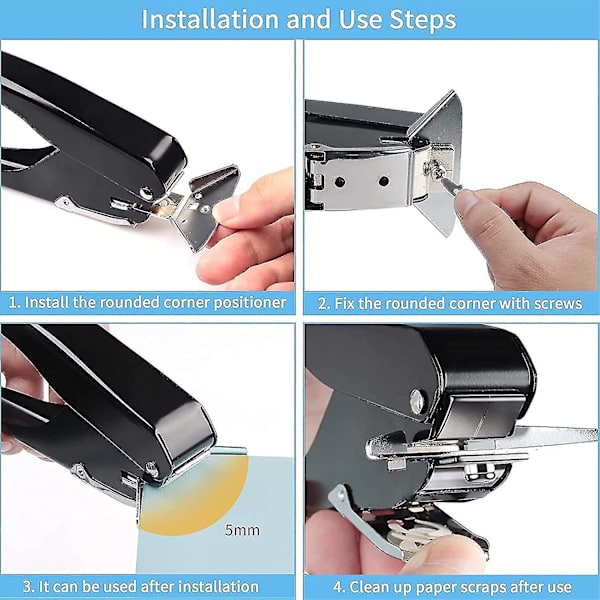 Installation and Use Steps

1. Install the rounded corner positioner

2. Fix the rounded corner with screws

5mm

3. It can be used after installation

4. Clean up paper scraps after use