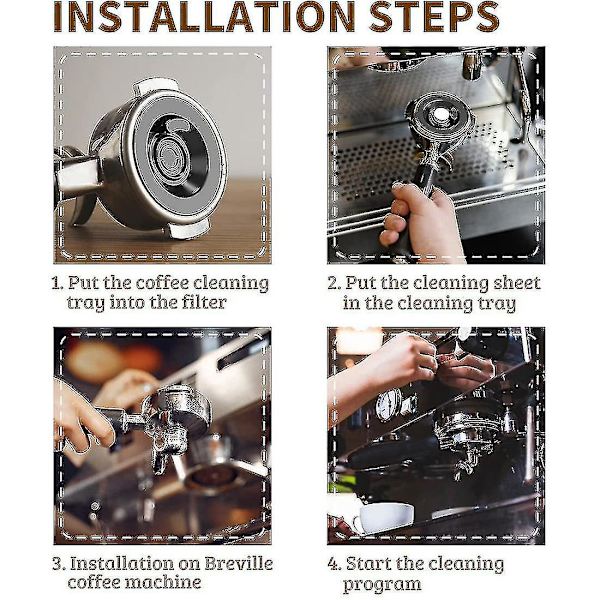 INSTALLATION STEPS

1. Put the coffee cleaning tray into the filter

2. Put the cleaning sheet in the cleaning tray

3. Installation on Breville coffee machine

4. Start the cleaning program