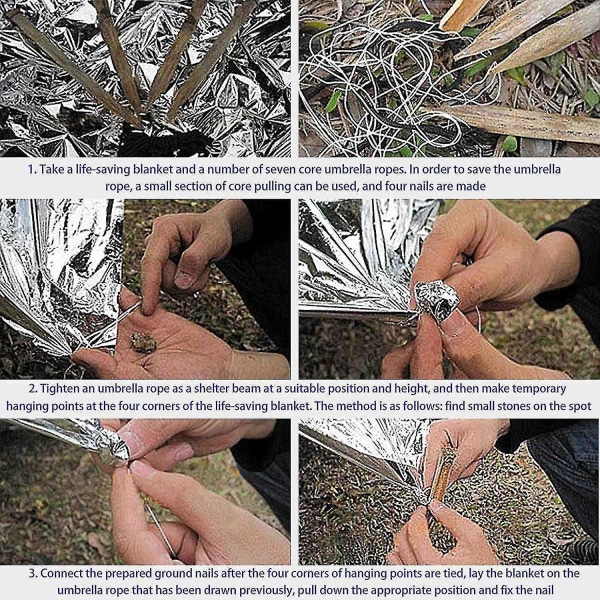 1. Take a life-saving blanket and a number of seven core umbrella ropes. In order to save the umbrella rope, a small section of core pulling can be used, and four nails are made

2. Tighten an umbrella rope as a shelter beam at a suitable position and height, and then make temporary hanging points at the four corners of the life-saving blanket. The method is as follows: find small stones on the spot

3. Connect the prepared ground nails after the four corners of hanging points are tied, lay the blanket on the umbrella rope that has been drawn previously, pull down the appropriate position and fix the nail