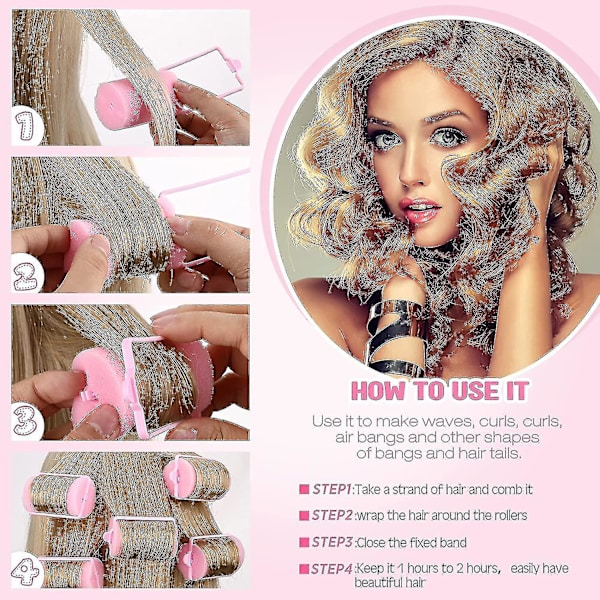 1

2

3

4

HOW TO USE IT

Use it to make waves, curls, curls, air bangs and other shapes of bangs and hair tails.

STEP1:Take a strand of hair and comb it

STEP2:wrap the hair around the rollers

STEP3:Close the fixed band

STEP4:Keep it 1 hours to 2 hours, easily have beautiful hair