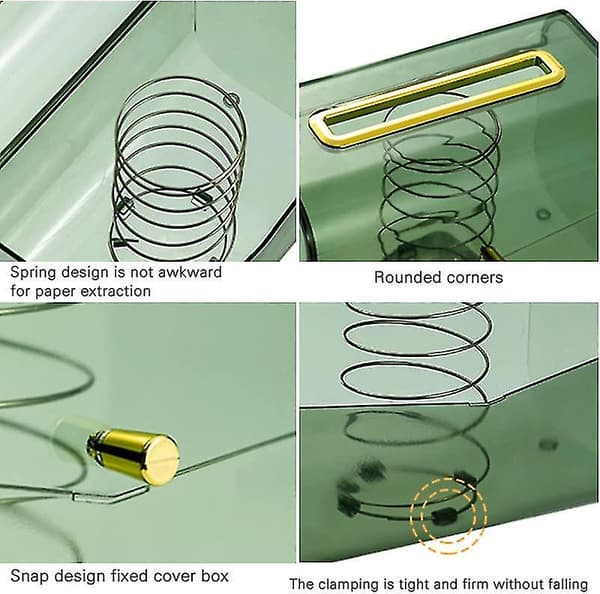 Spring design is not awkward for paper extraction

Rounded corners

Snap design fixed cover box

The clamping is tight and firm without falling