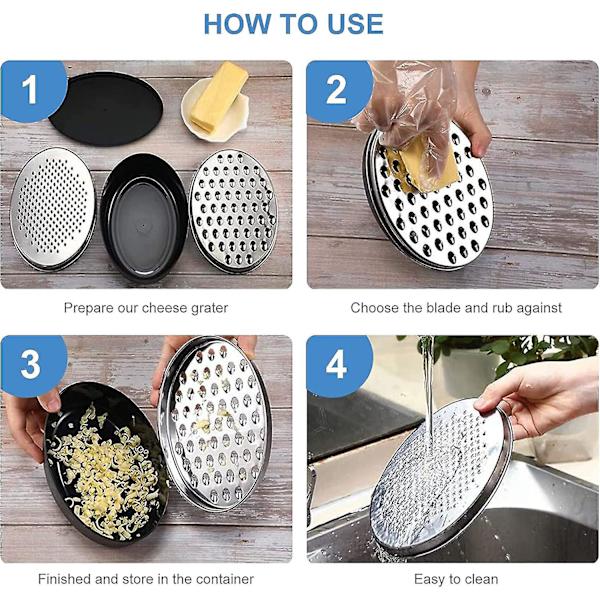 HOW TO USE

1

Prepare our cheese grater

2

Choose the blade and rub against

3

Finished and store in the container

4

Easy to clean