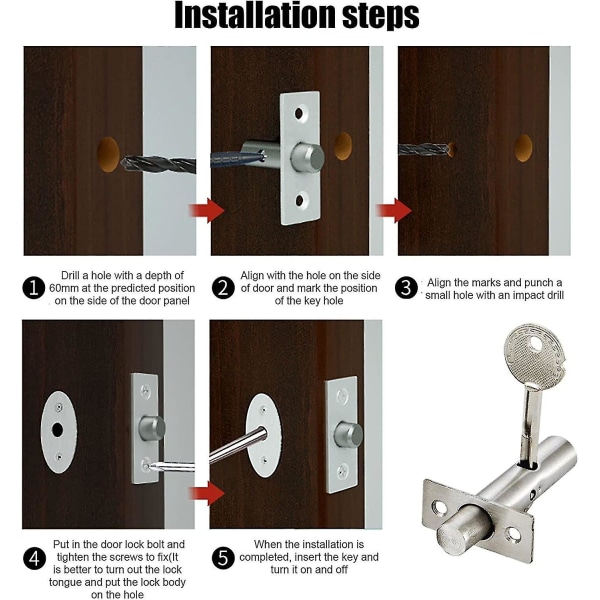 Installation steps

1 Drill a hole with a depth of 60mm at the predicted position on the side of the door panel

2 Align with the hole on the side of door and mark the position of the key hole

3 Align the marks and punch a small hole with an impact drill

4 Put in the door lock bolt and tighten the screws to fix(It is better to turn out the lock tongue and put the lock body on the hole

5 When the installation is completed, insert the key and turn it on and off