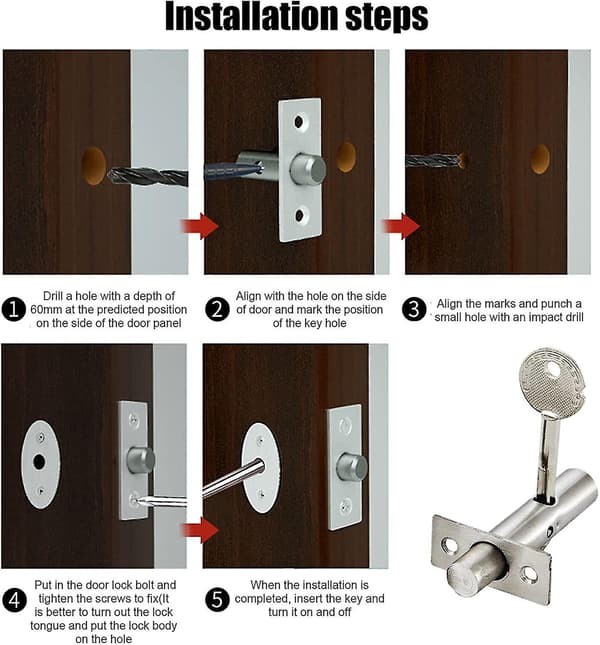 Installation steps

1 Drill a hole with a depth of 60mm at the predicted position on the side of the door panel

2 Align with the hole on the side of door and mark the position of the key hole

3 Align the marks and punch a small hole with an impact drill

4 Put in the door lock bolt and tighten the screws to fix(It is better to turn out the lock tongue and put the lock body on the hole

5 When the installation is completed, insert the key and turn it on and off