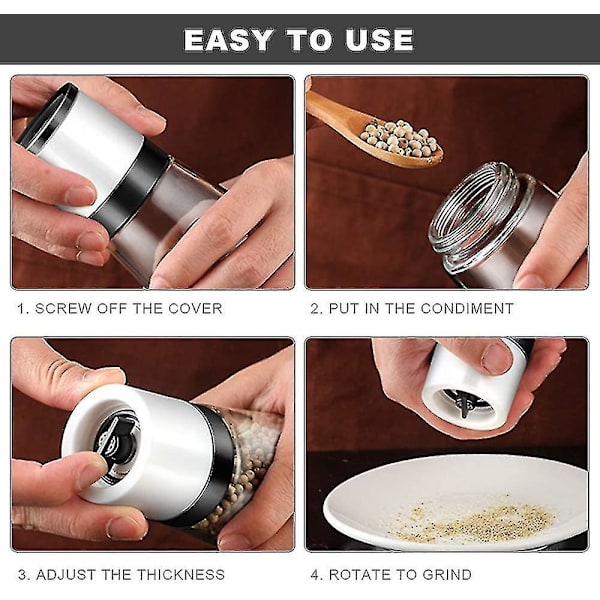 EASY TO USE

1. SCREW OFF THE COVER

2. PUT IN THE CONDIMENT

3. ADJUST THE THICKNESS

4. ROTATE TO GRIND