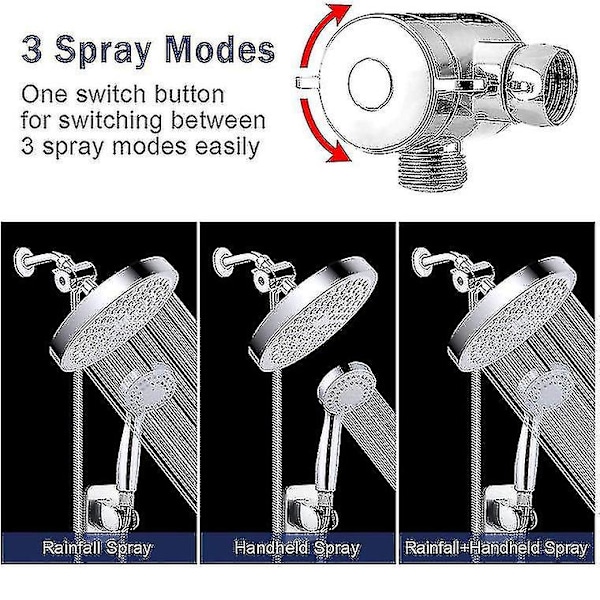 3 Spray Modes

One switch button for switching between 3 spray modes easily

Rainfall Spray

Handheld Spray

Rainfall+Handheld Spray