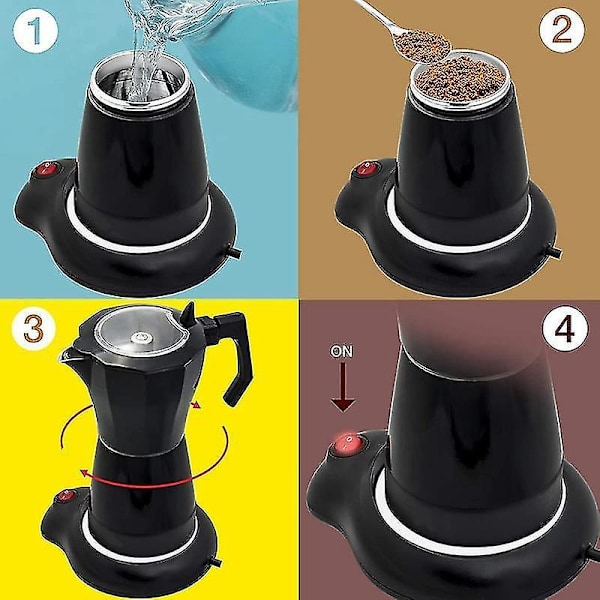 1

2

3

4

ON