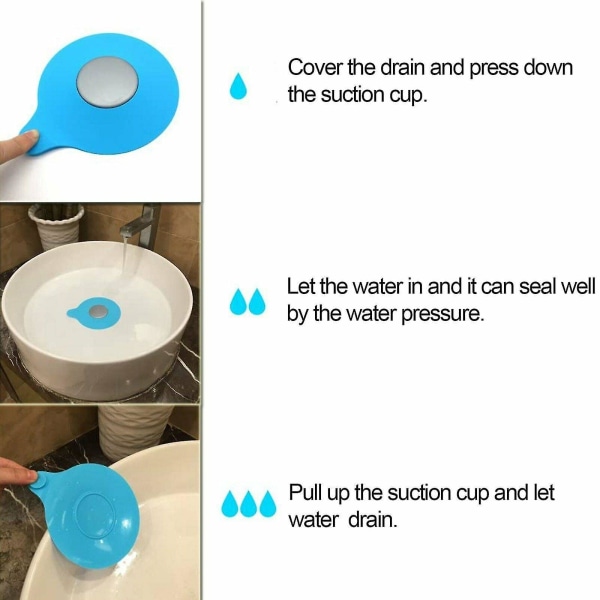 Cover the drain and press down the suction cup.

Let the water in and it can seal well by the water pressure.

Pull up the suction cup and let water drain.