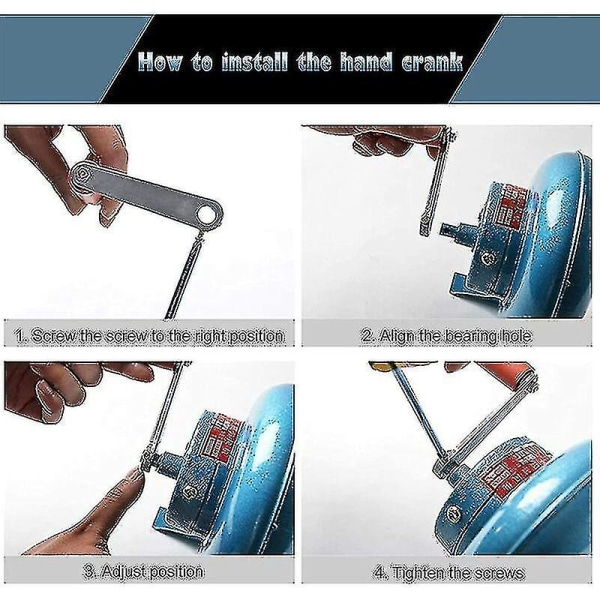 How to install the hand crank

1. Screw the screw to the right position

2. Align the bearing hole

3. Adjust position

4. Tighten the screws