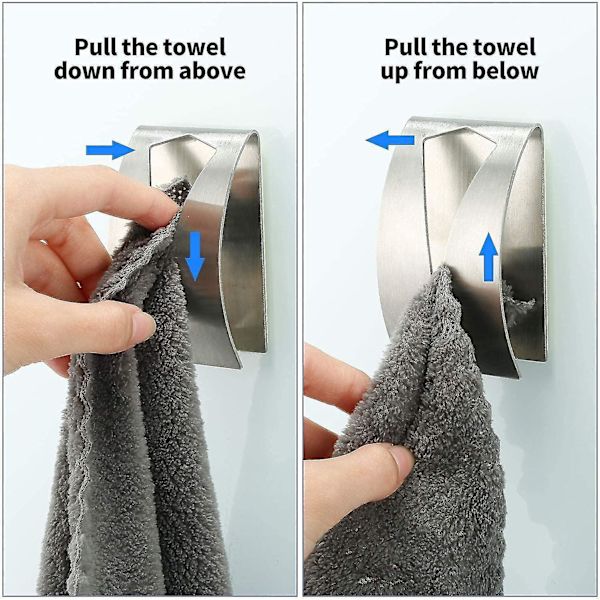 Pull the towel down from above

Pull the towel up from below